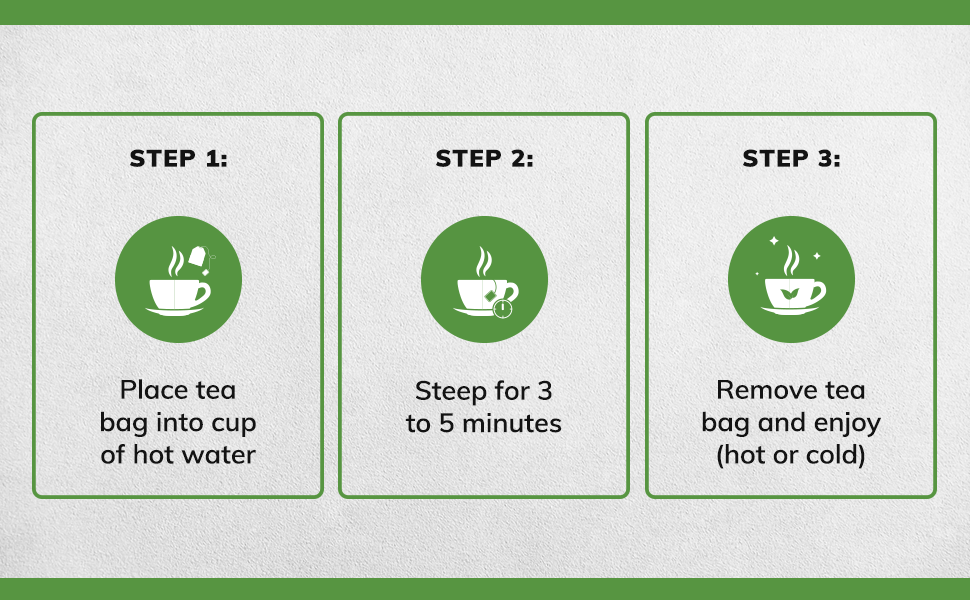 STEP 1:

Place tea bag into cup of hot water

STEP 2:

Steep for 3 to 5 minutes

STEP 3:

Remove tea bag and enjoy (hot or cold)